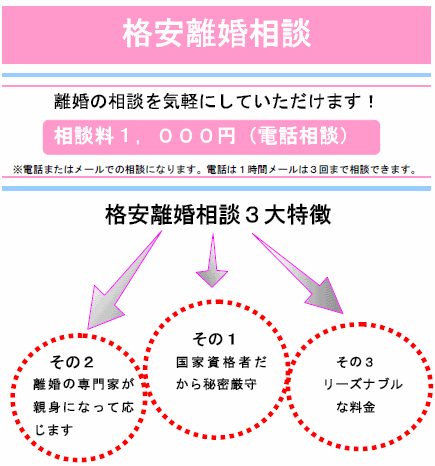 格安離婚相談

離婚の相談を気軽にしていただけます！

相談料１，０００円（電話相談）

※電話またはメールでの相談になります。電話は１時間メールは３回まで相談できます。

格安離婚相談３大特徴

その２
離婚の専門家が親身になって応じます

その１
国家資格者だから秘密厳守

その３
リーズナブルな料金